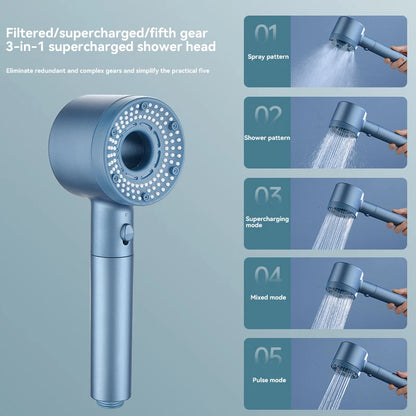 Filtered/supercharged/fifth gear
3-in-1 supercharged shower head

Eliminate redundant and complex gears and simplify the practical five

01
Spray pattern

02
Shower pattern

03
Supercharging mode

04
Mixed mode

05
Pulse mode